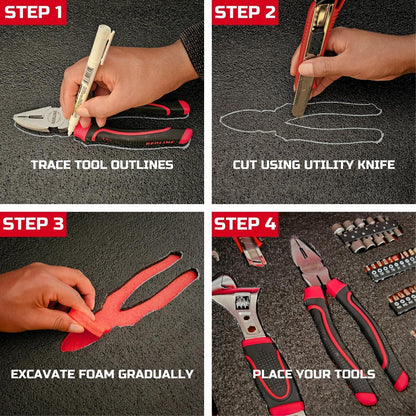 STEP 1
TRACE TOOL OUTLINES

STEP 2
CUT USING UTILITY KNIFE

STEP 3
EXCAVATE FOAM GRADUALLY

STEP 4
PLACE YOUR TOOLS