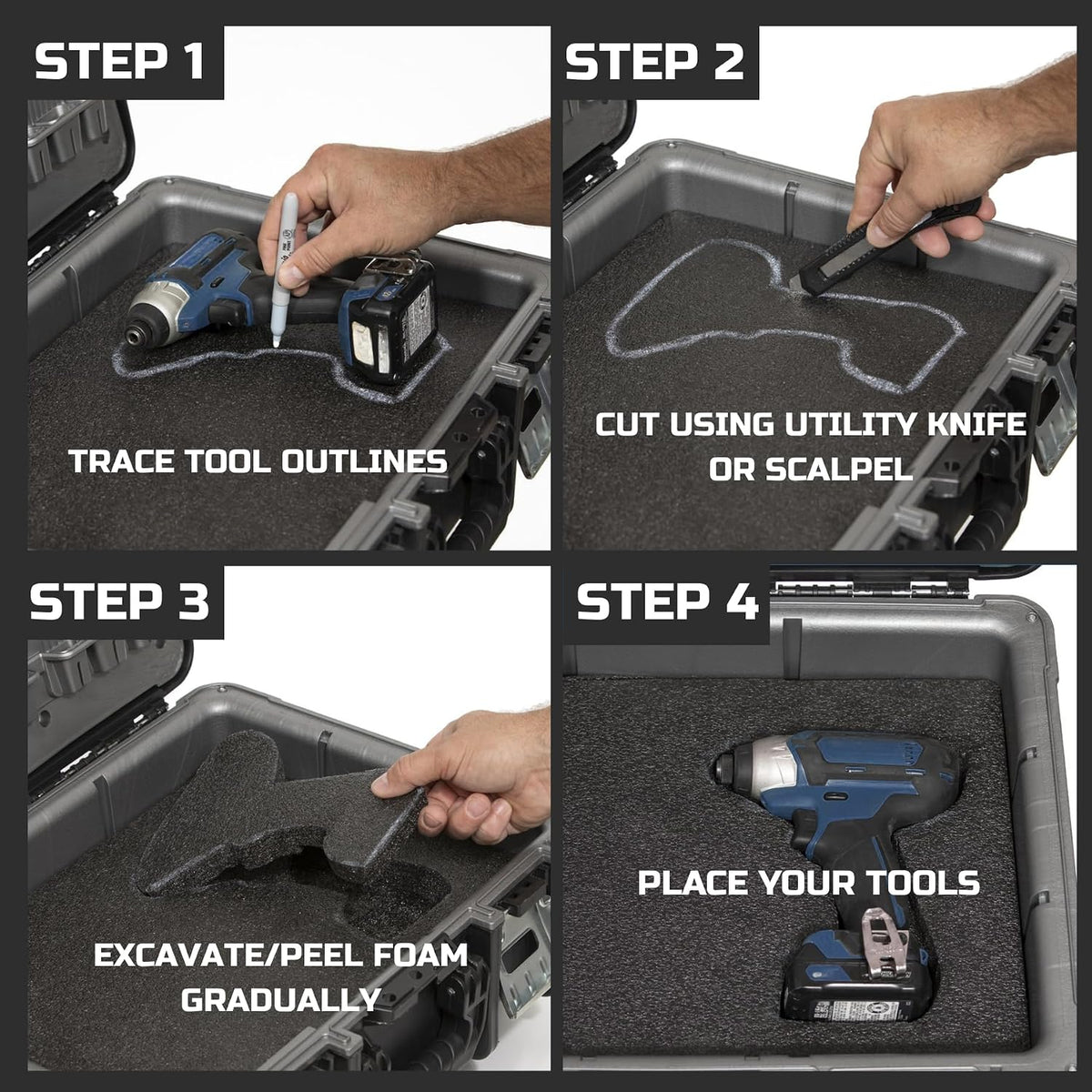 STEP 1

TRACE TOOL OUTLINES

STEP 2

CUT USING UTILITY KNIFE OR SCALPEL

STEP 3

EXCAVATE/PEEL FOAM GRADUALLY

STEP 4

PLACE YOUR TOOLS