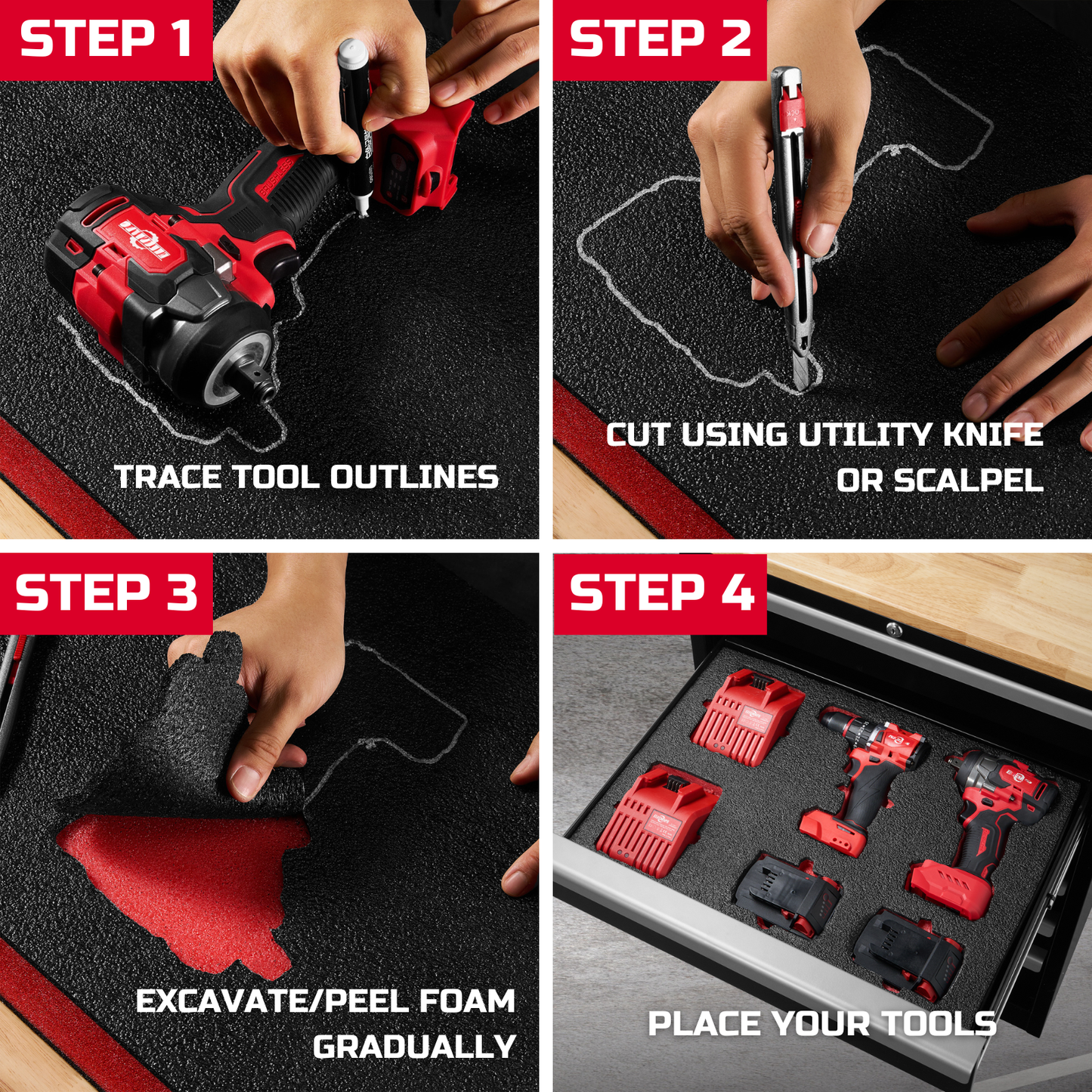 STEP 1

TRACE TOOL OUTLINES

STEP 2

CUT USING UTILITY KNIFE OR SCALPEL

STEP 3

EXCAVATE/PEEL FOAM GRADUALLY

STEP 4

PLACE YOUR TOOLS