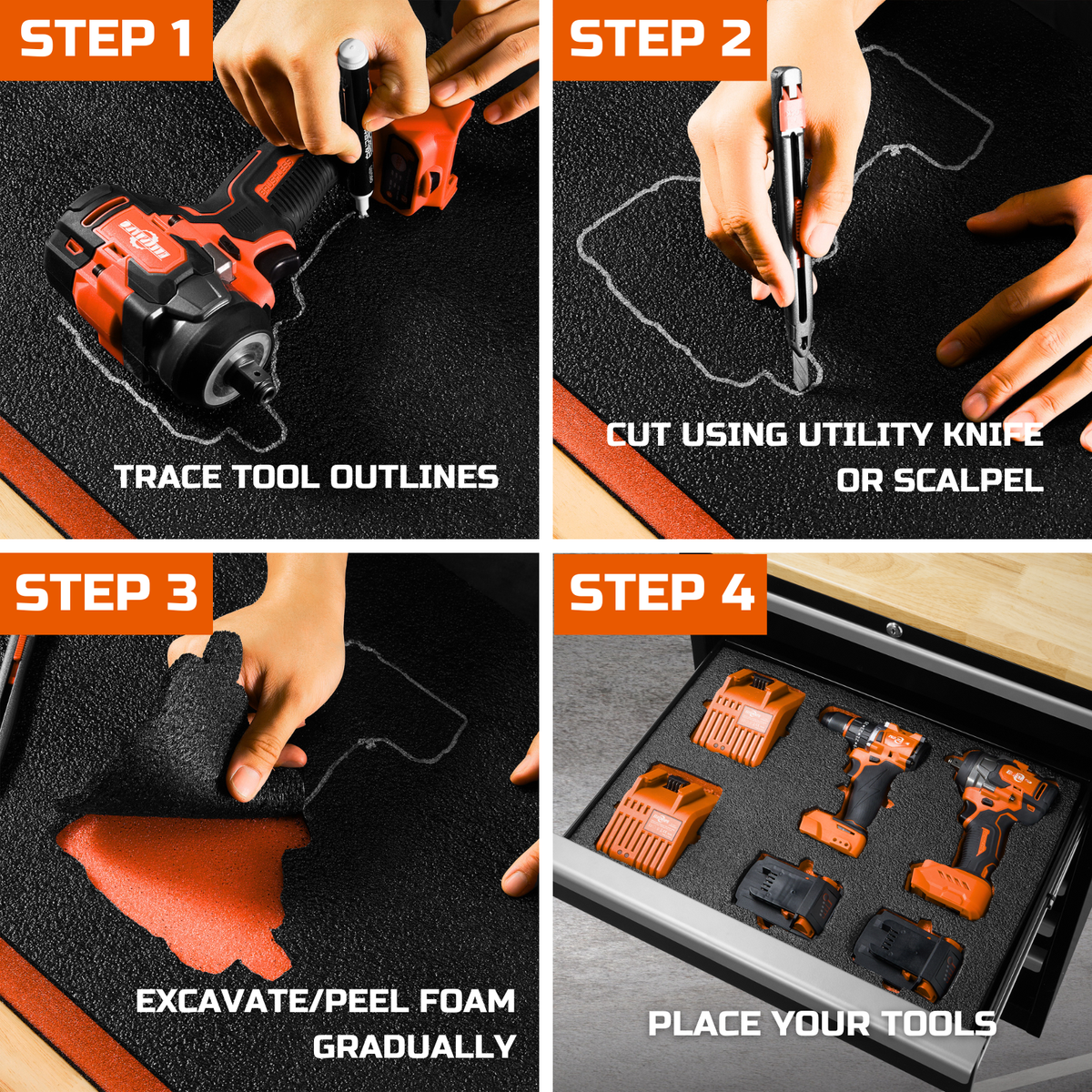 STEP 1

TRACE TOOL OUTLINES

STEP 2

CUT USING UTILITY KNIFE OR SCALPEL

STEP 3

EXCAVATE/PEEL FOAM GRADUALLY

STEP 4

PLACE YOUR TOOLS