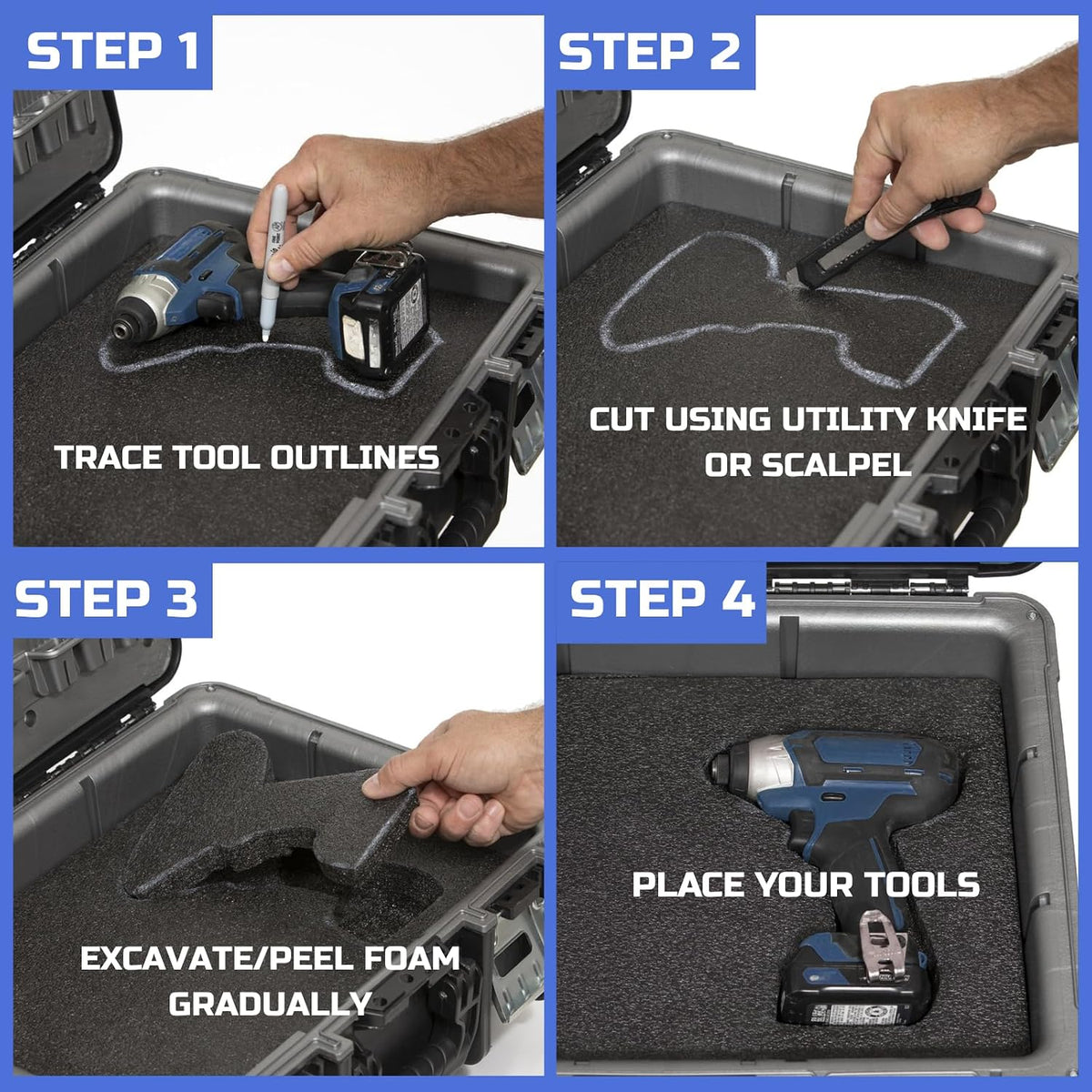 STEP 1

TRACE TOOL OUTLINES

STEP 2

CUT USING UTILITY KNIFE OR SCALPEL

STEP 3

EXCAVATE/PEEL FOAM GRADUALLY

STEP 4

PLACE YOUR TOOLS