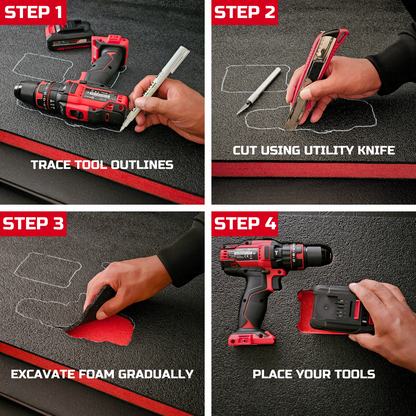 STEP 1

TRACE TOOL OUTLINES

STEP 2

CUT USING UTILITY KNIFE

STEP 3

EXCAVATE FOAM GRADUALLY

STEP 4

PLACE YOUR TOOLS