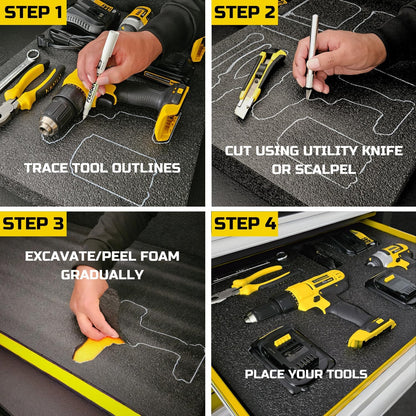 STEP 1

TRACE TOOL OUTLINES

STEP 2

CUT USING UTILITY KNIFE OR SCALPEL

STEP 3

EXCAVATE/PEEL FOAM GRADUALLY

STEP 4

PLACE YOUR TOOLS