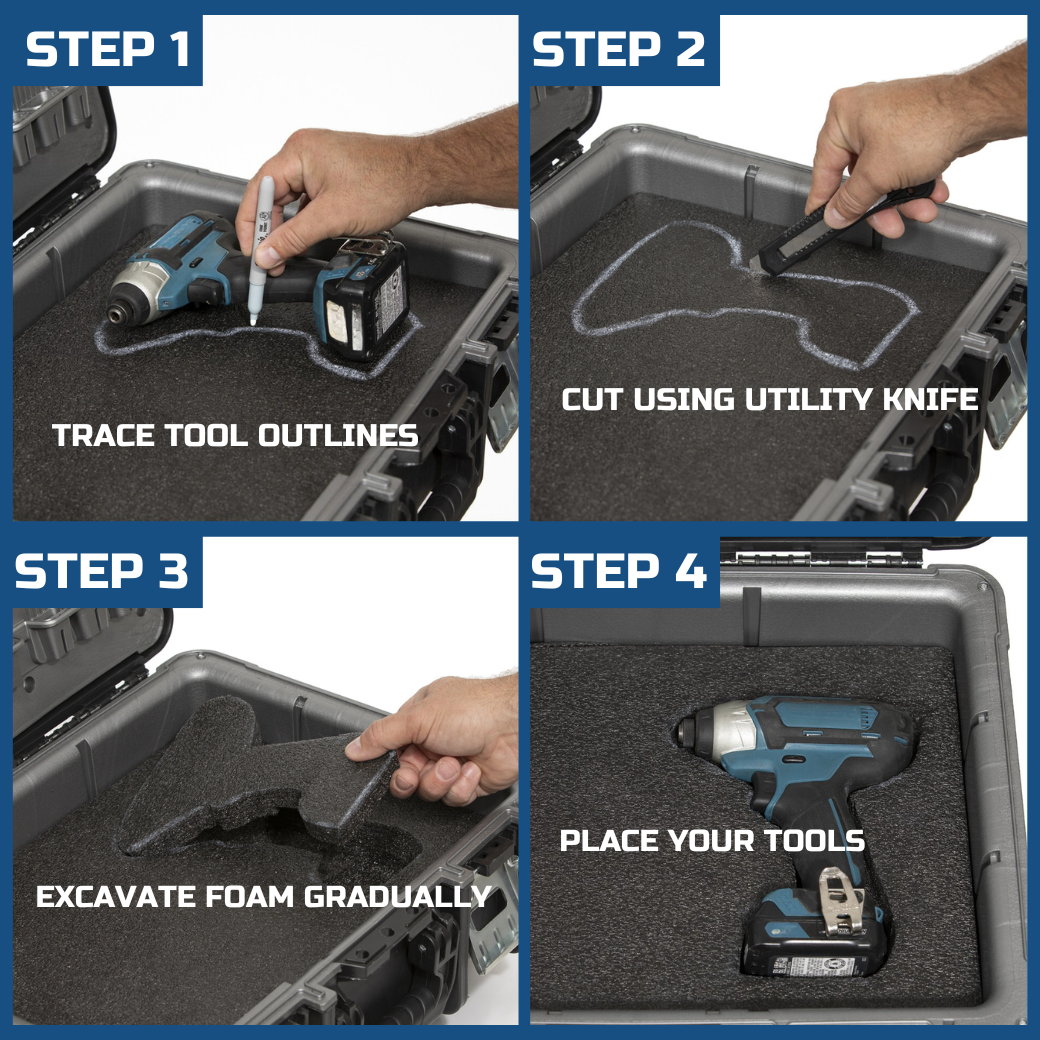 STEP 1

TRACE TOOL OUTLINES

STEP 2

CUT USING UTILITY KNIFE

STEP 3

EXCAVATE FOAM GRADUALLY

STEP 4

PLACE YOUR TOOLS