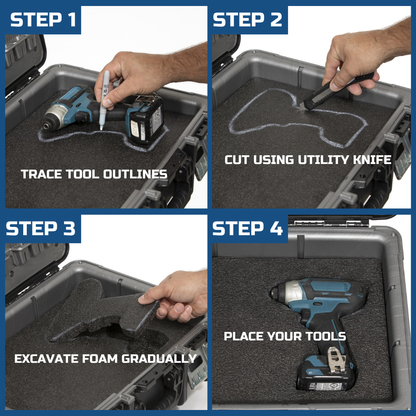 STEP 1

TRACE TOOL OUTLINES

STEP 2

CUT USING UTILITY KNIFE

STEP 3

EXCAVATE FOAM GRADUALLY

STEP 4

PLACE YOUR TOOLS