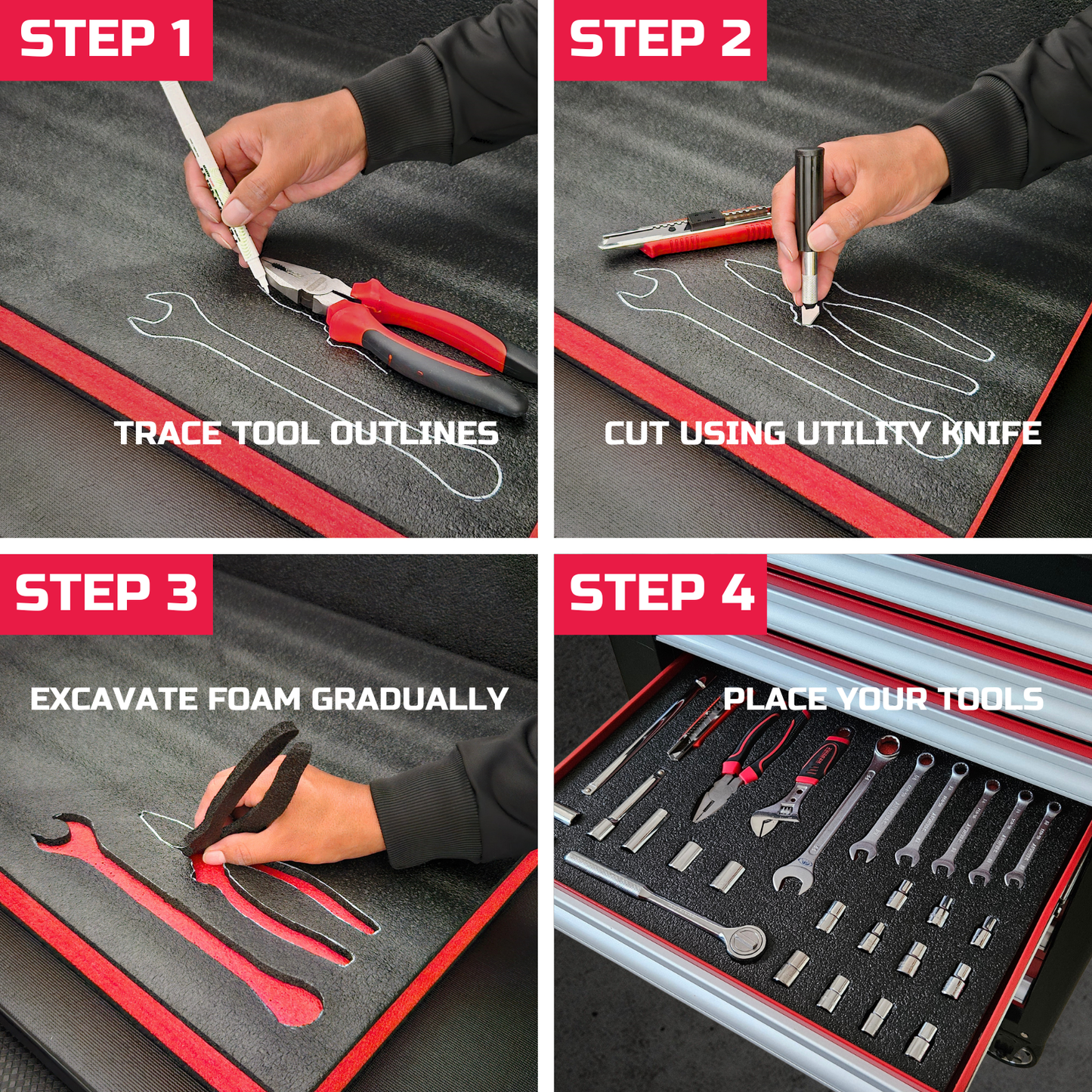 STEP 1

TRACE TOOL OUTLINES

STEP 2

CUT USING UTILITY KNIFE

STEP 3

EXCAVATE FOAM GRADUALLY

STEP 4

PLACE YOUR TOOLS