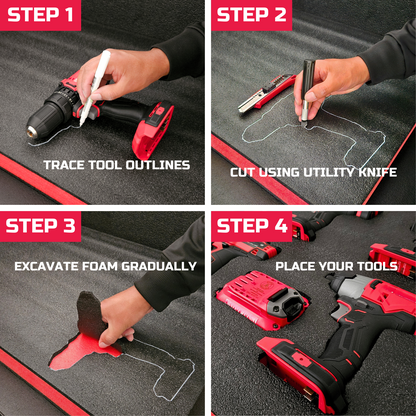 STEP 1

TRACE TOOL OUTLINES

STEP 2

CUT USING UTILITY KNIFE

STEP 3

EXCAVATE FOAM GRADUALLY

STEP 4

PLACE YOUR TOOLS