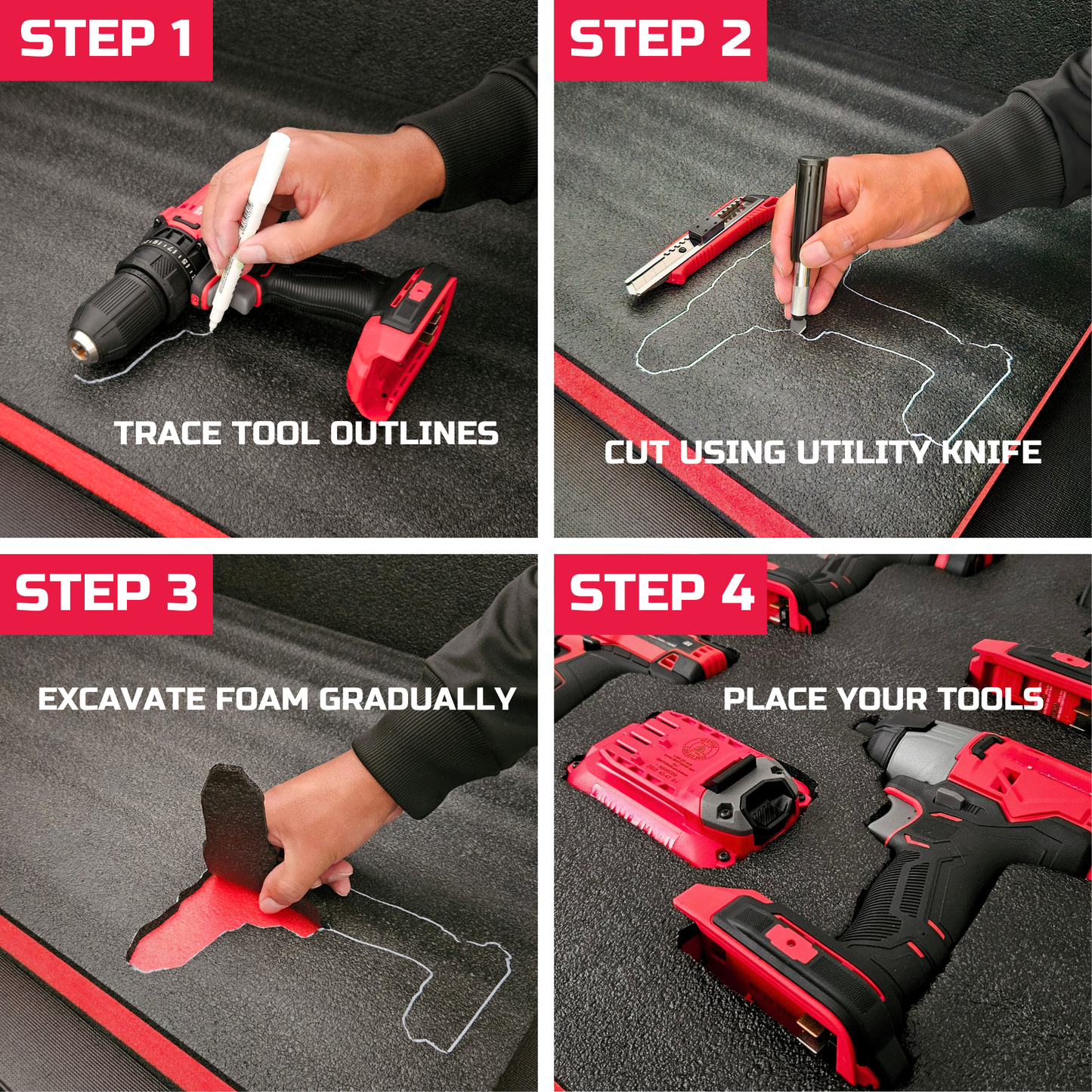 STEP 1

TRACE TOOL OUTLINES

STEP 2

CUT USING UTILITY KNIFE

STEP 3

EXCAVATE FOAM GRADUALLY

STEP 4

PLACE YOUR TOOLS