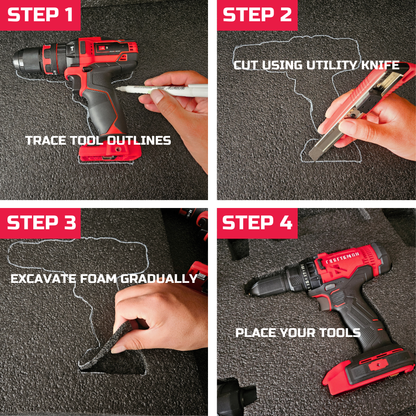 STEP 1

TRACE TOOL OUTLINES

STEP 2

CUT USING UTILITY KNIFE

STEP 3

EXCAVATE FOAM GRADUALLY

STEP 4

CRAFTSMAN

PLACE YOUR TOOLS