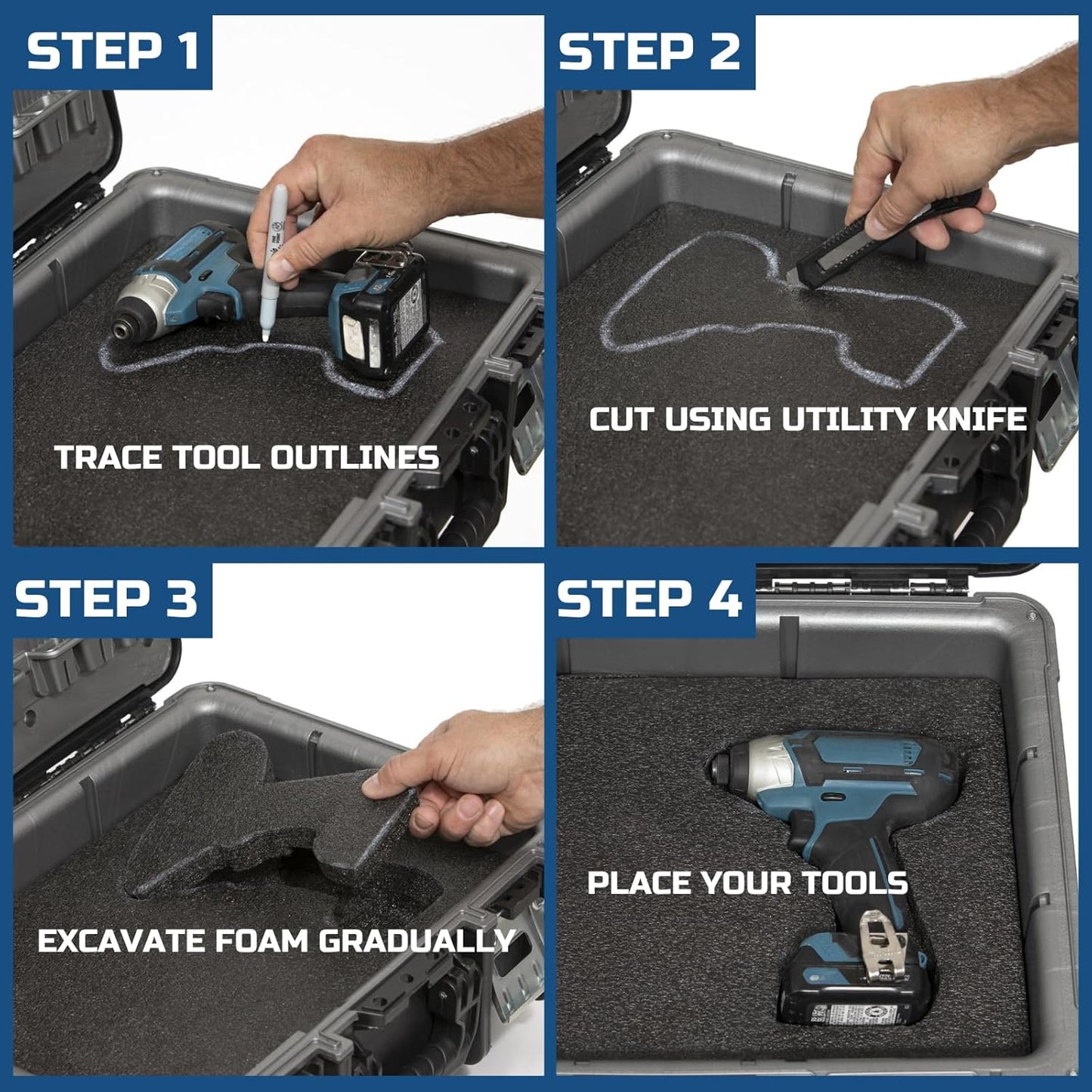 STEP 1

TRACE TOOL OUTLINES

STEP 2

CUT USING UTILITY KNIFE

STEP 3

EXCAVATE FOAM GRADUALLY

STEP 4

PLACE YOUR TOOLS