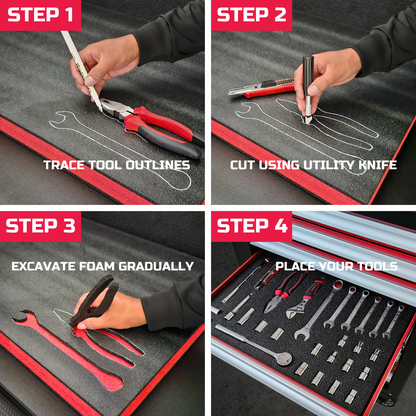 STEP 1

TRACE TOOL OUTLINES

STEP 2

CUT USING UTILITY KNIFE

STEP 3

EXCAVATE FOAM GRADUALLY

STEP 4

PLACE YOUR TOOLS