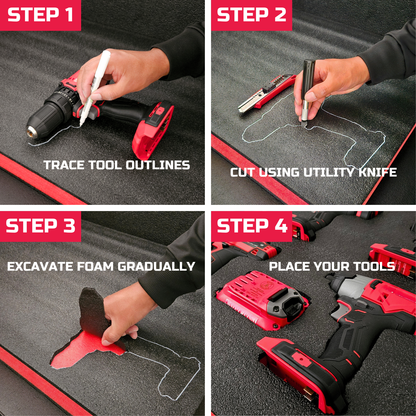 STEP 1

TRACE TOOL OUTLINES

STEP 2

CUT USING UTILITY KNIFE

STEP 3

EXCAVATE FOAM GRADUALLY

STEP 4

PLACE YOUR TOOLS