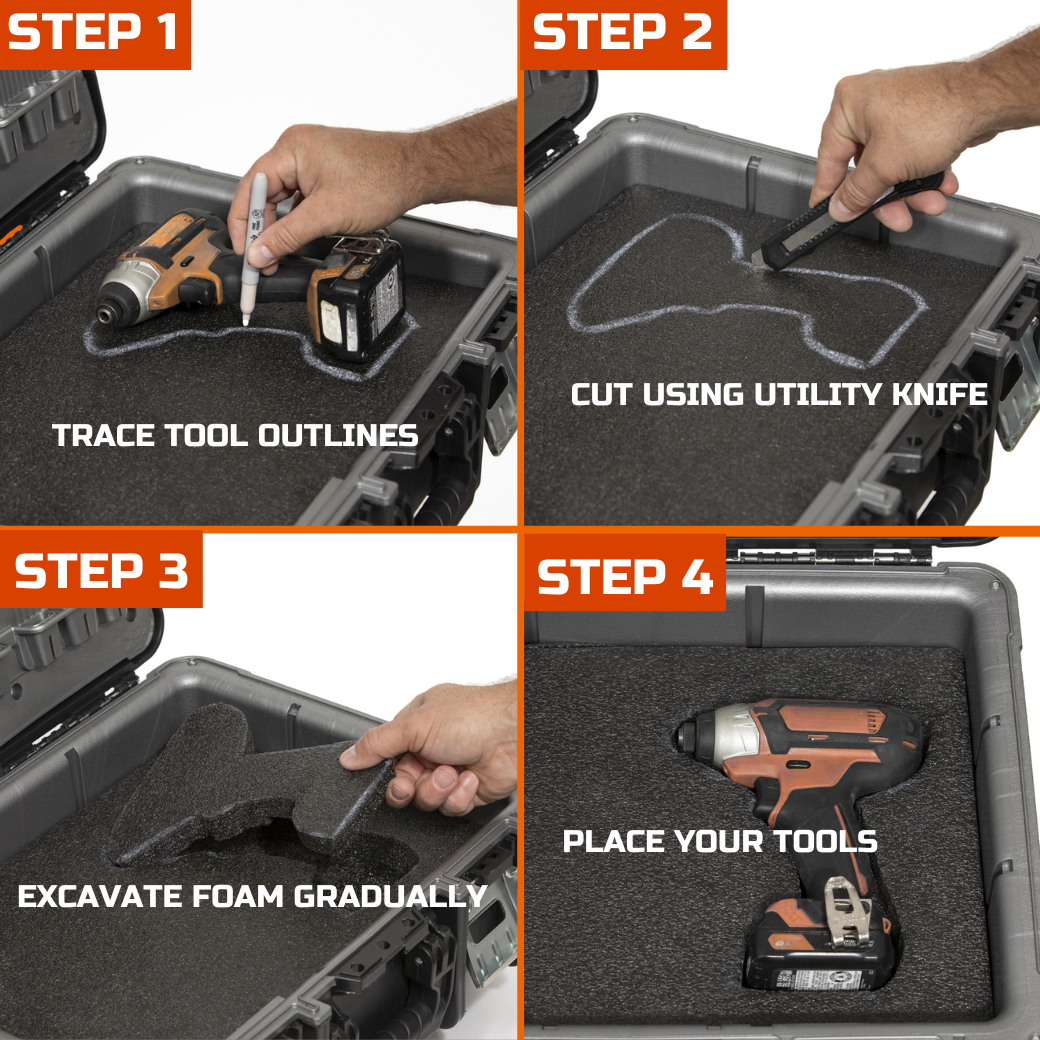 STEP 1

TRACE TOOL OUTLINES

STEP 2

CUT USING UTILITY KNIFE

STEP 3

EXCAVATE FOAM GRADUALLY

STEP 4

PLACE YOUR TOOLS