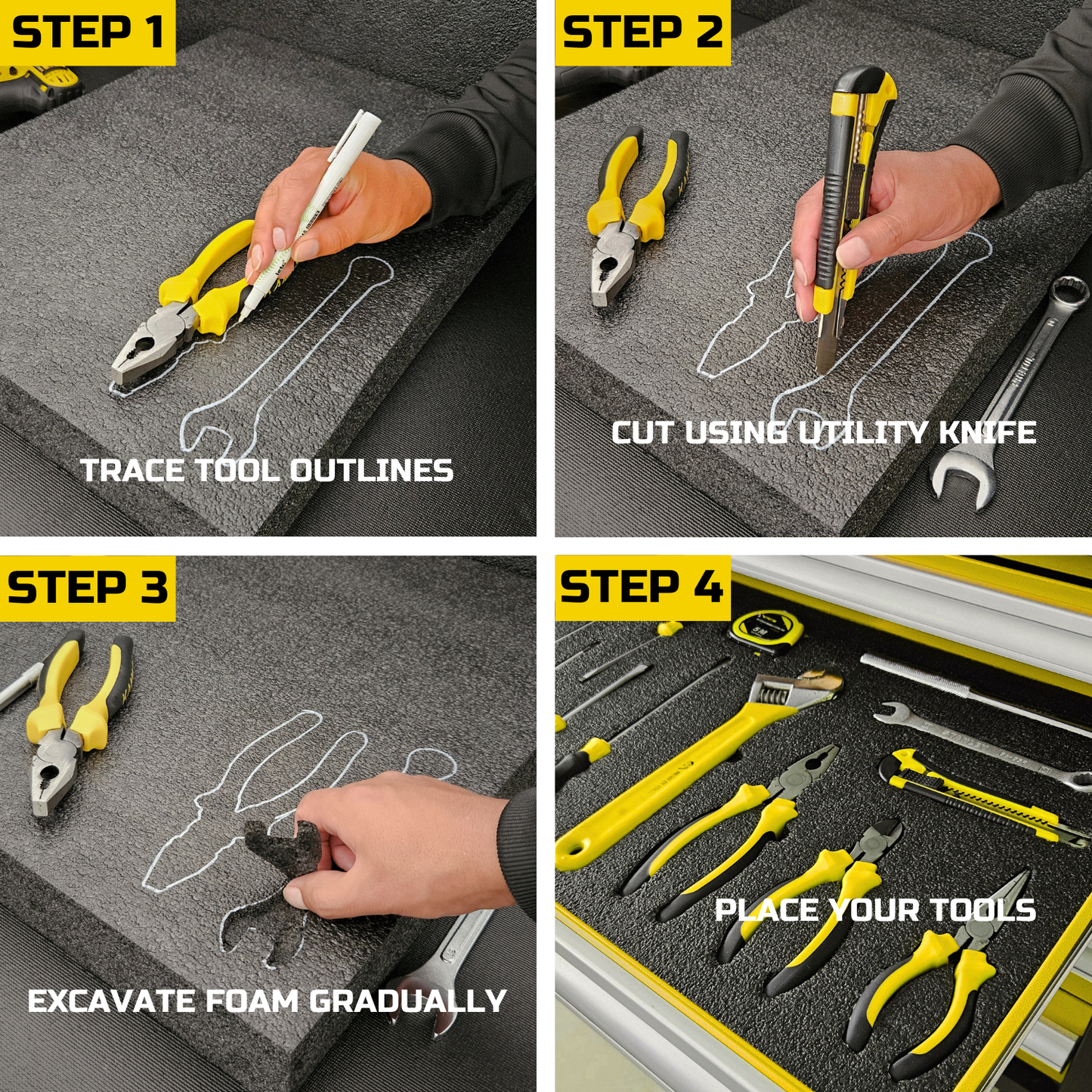 STEP 1

TRACE TOOL OUTLINES

STEP 2

CUT USING UTILITY KNIFE

STEP 3

EXCAVATE FOAM GRADUALLY

STEP 4

PLACE YOUR TOOLS