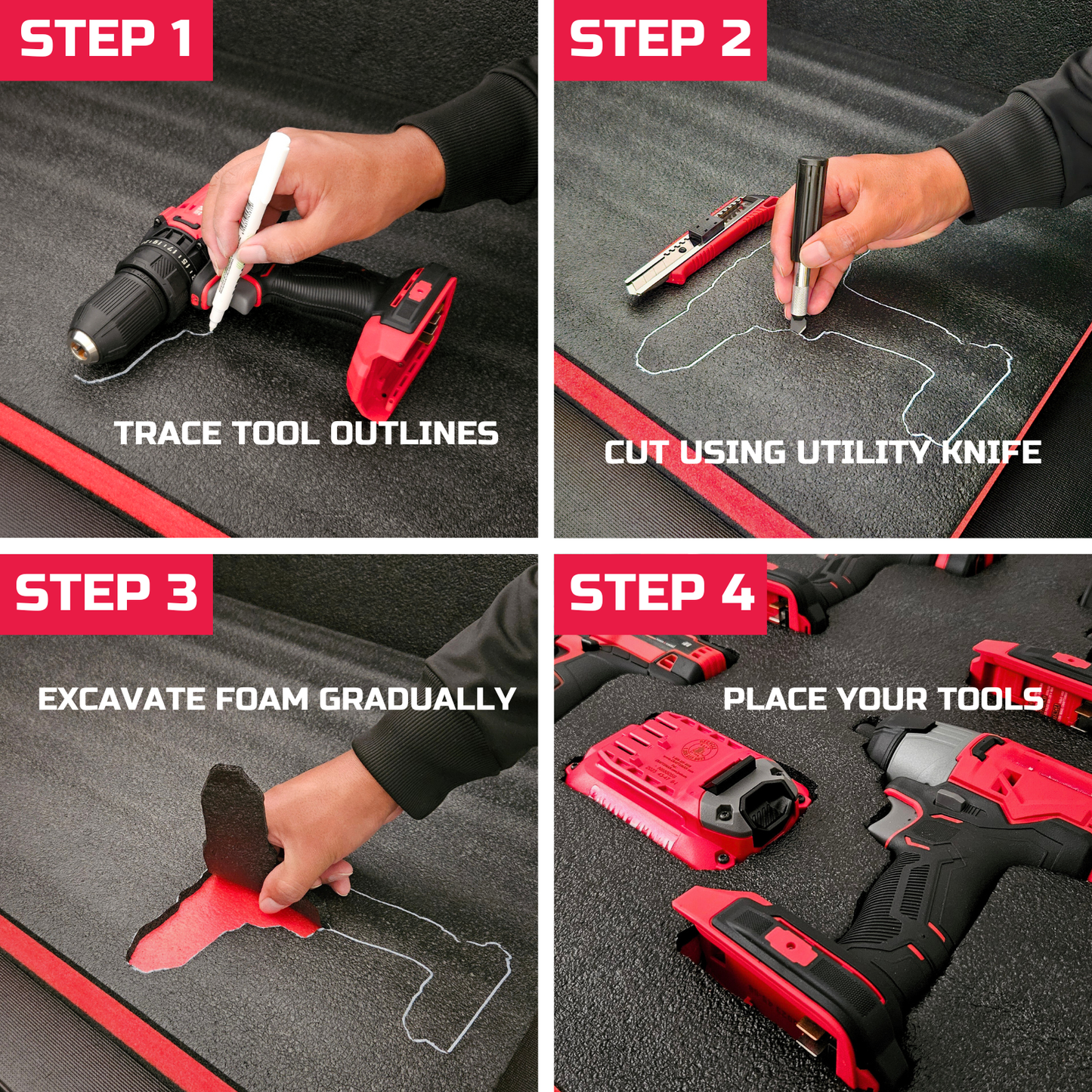 STEP 1

TRACE TOOL OUTLINES

STEP 2

CUT USING UTILITY KNIFE

STEP 3

EXCAVATE FOAM GRADUALLY

STEP 4

PLACE YOUR TOOLS